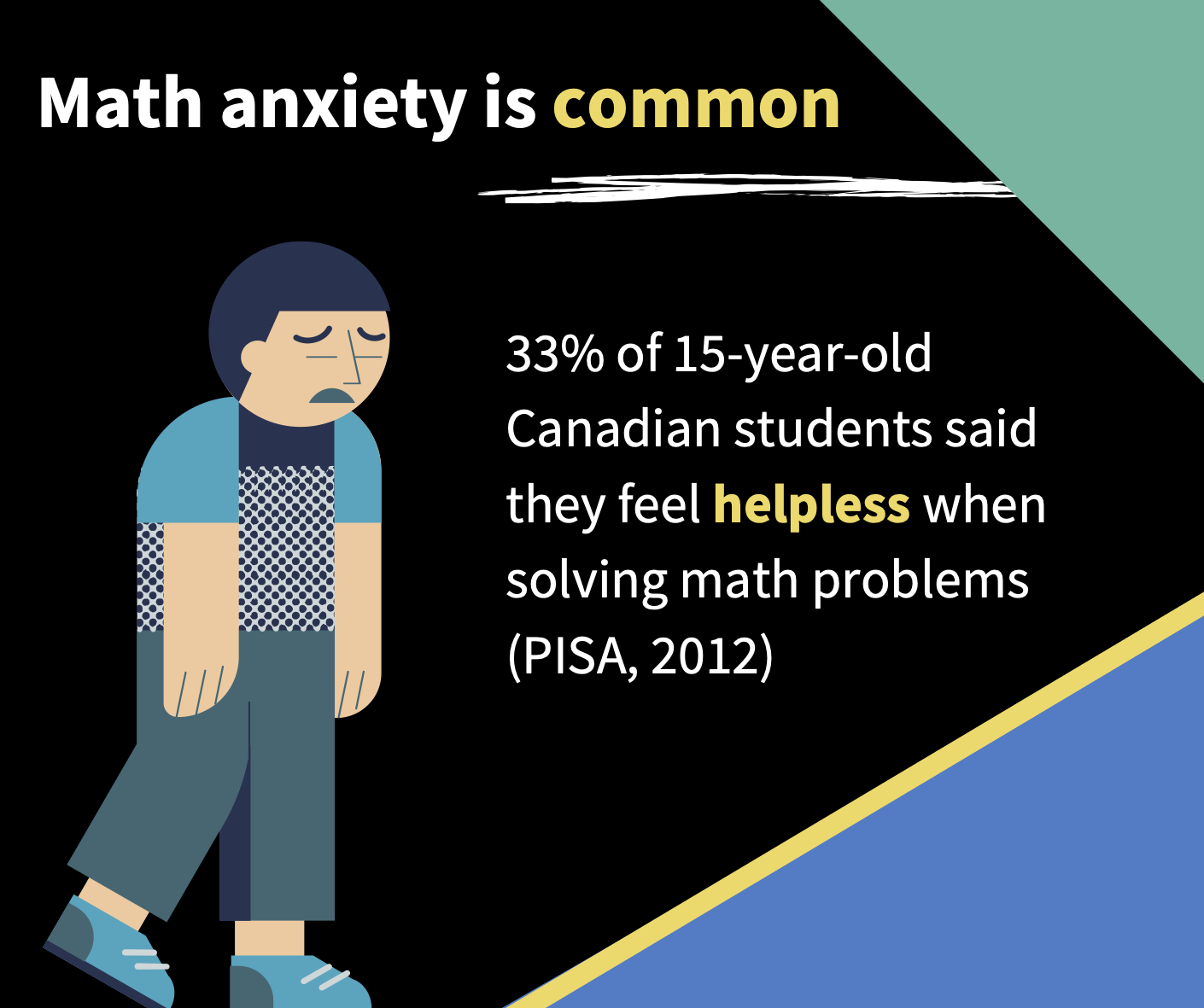 Math anxiety is common

33% of 15-year-old Canadian students said they feel helpless when solving math problems (PISA, 2012)