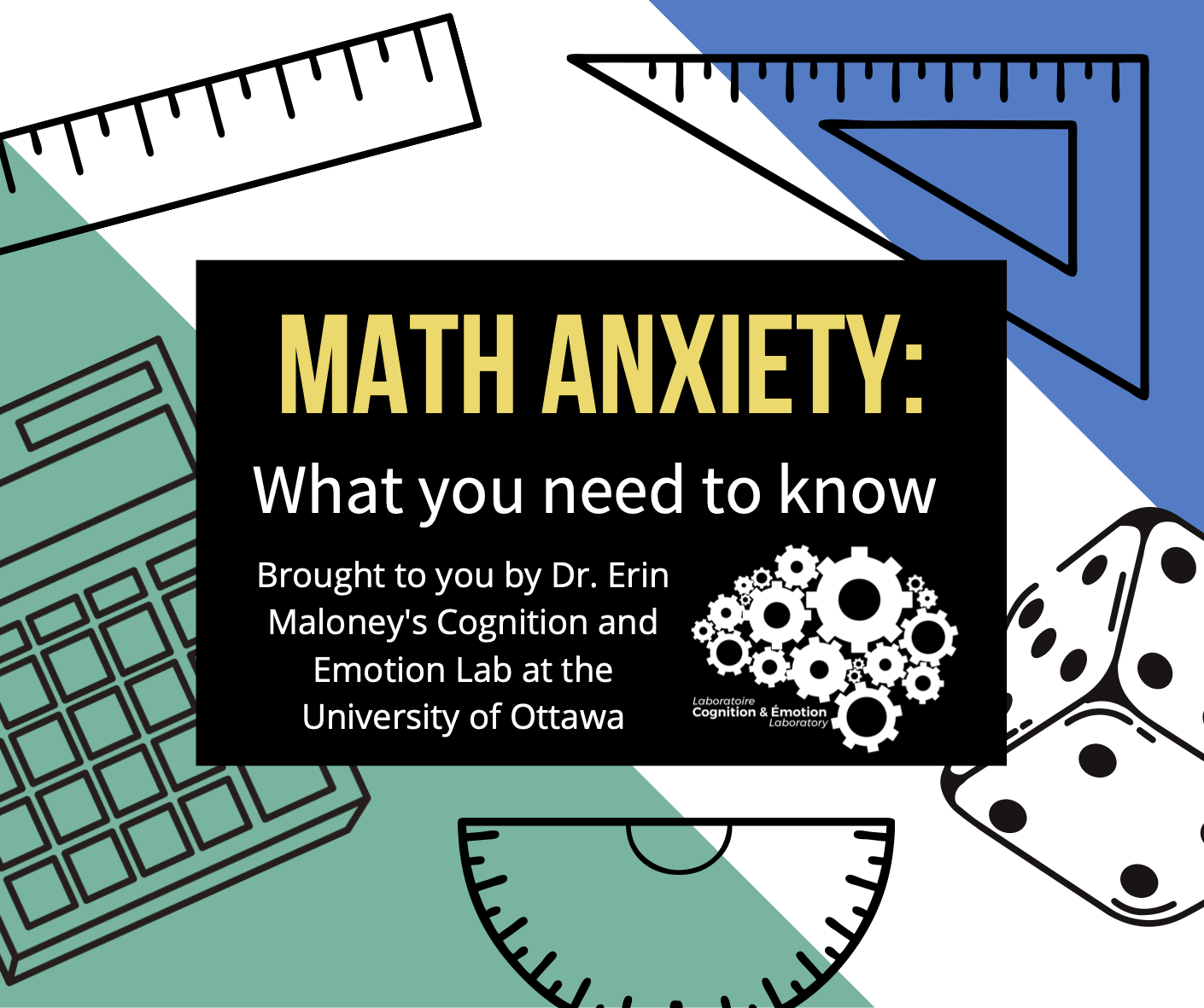 MATH ANXIETY:

What you need to know

Brought to you by Dr. Erin Maloney's Cognition and Emotion Lab at the University of Ottawa

Laboratoire
Cognition & Émotion
Laboratory