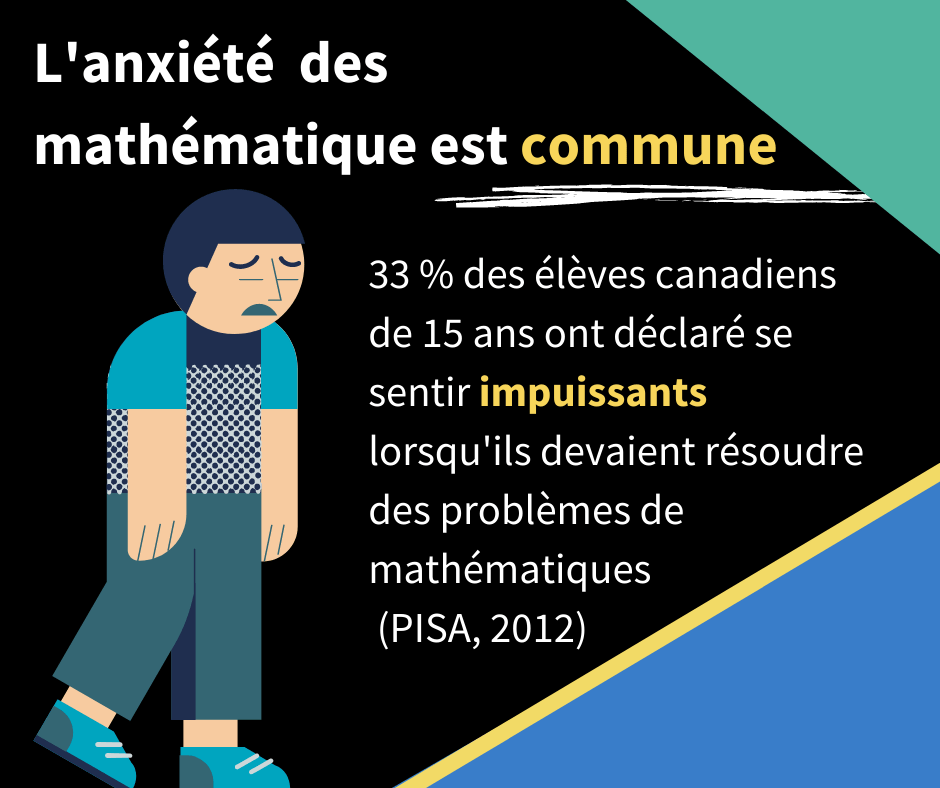 L'anxiété des mathématique est commune

33 % des élèves canadiens de 15 ans ont déclaré se sentir impuissants lorsqu'ils devaient résoudre des problèmes de mathématiques (PISA, 2012)